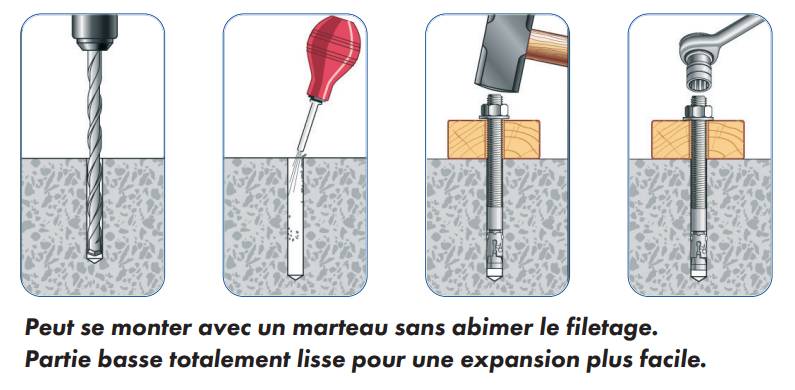 Peut se monter avec un marteau sans abimer le filetage.
Partie basse totalement lisse pour une expansion plus facile.