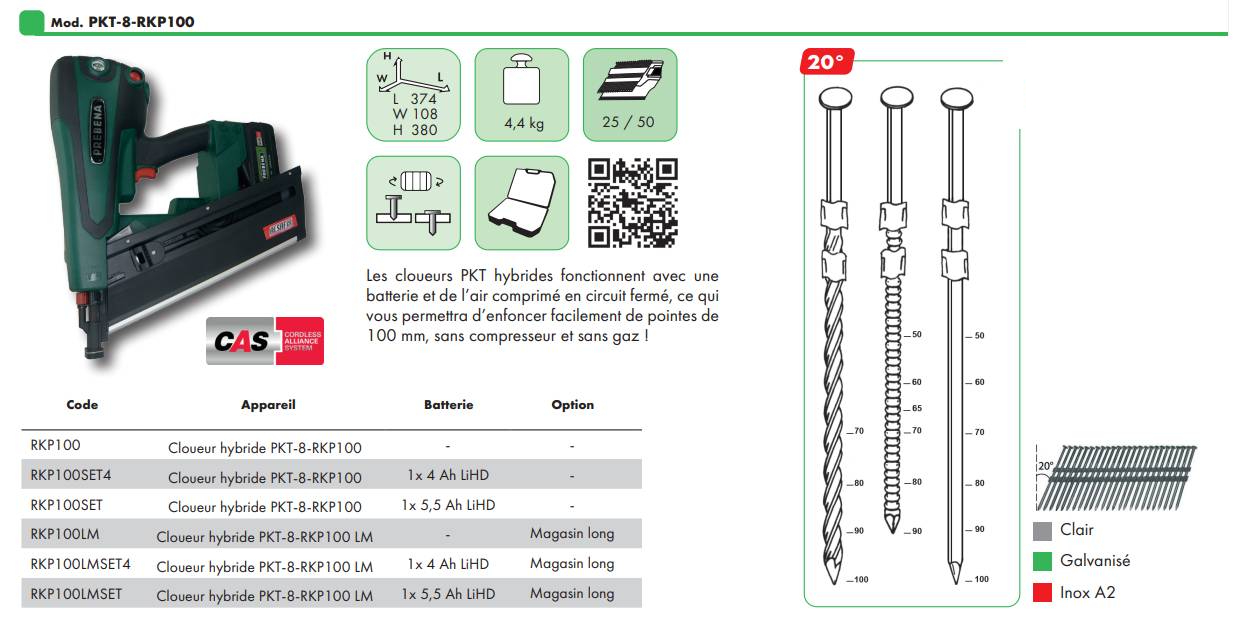 Mod. PKT-8-RKP100

PREBENA

H
W
L
L 374
W 108
H 380

4,4 kg

25 / 50

Les cloueurs PKT hybrides fonctionnent avec une batterie et de l'air comprimé en circuit fermé, ce qui vous permettra d'enfoncer facilement de pointes de 100 mm, sans compresseur et sans gaz !

CAS CORDLESS ALLIANCE SYSTEM

| Code | Appareil | Batterie | Option |
|---|---|---|---|
| RKP100 | Cloueur hybride PKT-8-RKP100 | - | - |
| RKP100SET4 | Cloueur hybride PKT-8-RKP100 | 1x 4 Ah LiHD | - |
| RKP100SET | Cloueur hybride PKT-8-RKP100 | 1x 5,5 Ah LiHD | - |
| RKP100LM | Cloueur hybride PKT-8-RKP100 LM | - | Magasin long |
| RKP100LMSET4 | Cloueur hybride PKT-8-RKP100 LM | 1x 4 Ah LiHD | Magasin long |
| RKP100LMSET | Cloueur hybride PKT-8-RKP100 LM | 1x 5,5 Ah LiHD | Magasin long |

20°

70
80
90
100

50
60
65
70
80
90

50
60
70
80
90
100

20°

Clair
Galvanisé
Inox A2