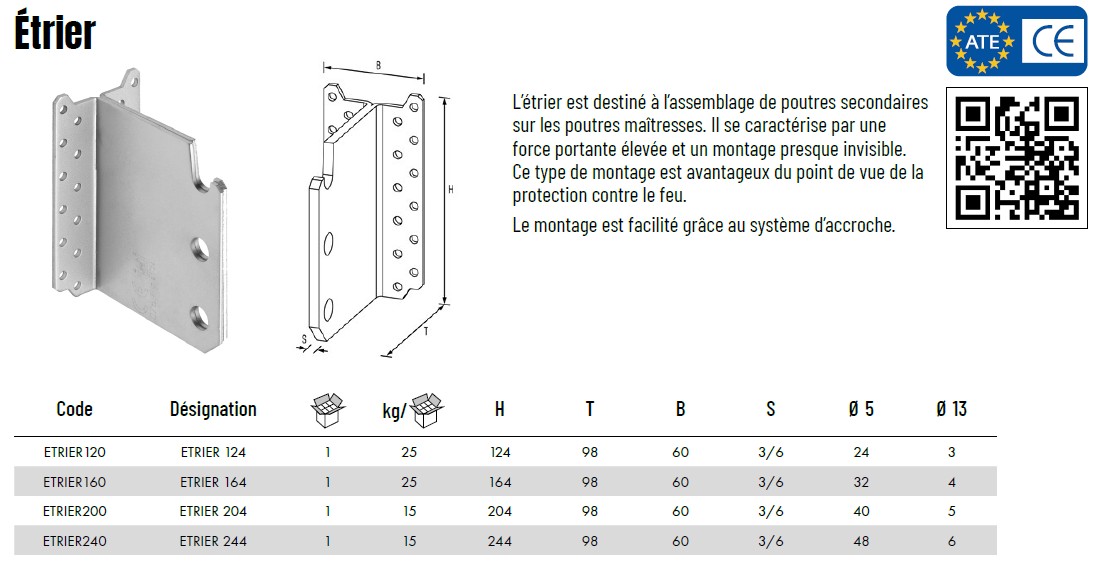 Étrier

ATE CE

B
H
S
T

L'étrier est destiné à l'assemblage de poutres secondaires sur les poutres maîtresses. Il se caractérise par une force portante élevée et un montage presque invisible. Ce type de montage est avantageux du point de vue de la protection contre le feu.

Le montage est facilité grâce au système d'accroche.

| Code | Désignation | | kg/ | H | T | B | S | Ø 5 | Ø 13 |
|---|---|---|---|---|---|---|---|---|---|
| ETRIER120 | ETRIER 124 | 1 | 25 | 124 | 98 | 60 | 3/6 | 24 | 3 |
| ETRIER160 | ETRIER 164 | 1 | 25 | 164 | 98 | 60 | 3/6 | 32 | 4 |
| ETRIER200 | ETRIER 204 | 1 | 15 | 204 | 98 | 60 | 3/6 | 40 | 5 |
| ETRIER240 | ETRIER 244 | 1 | 15 | 244 | 98 | 60 | 3/6 | 48 | 6 |