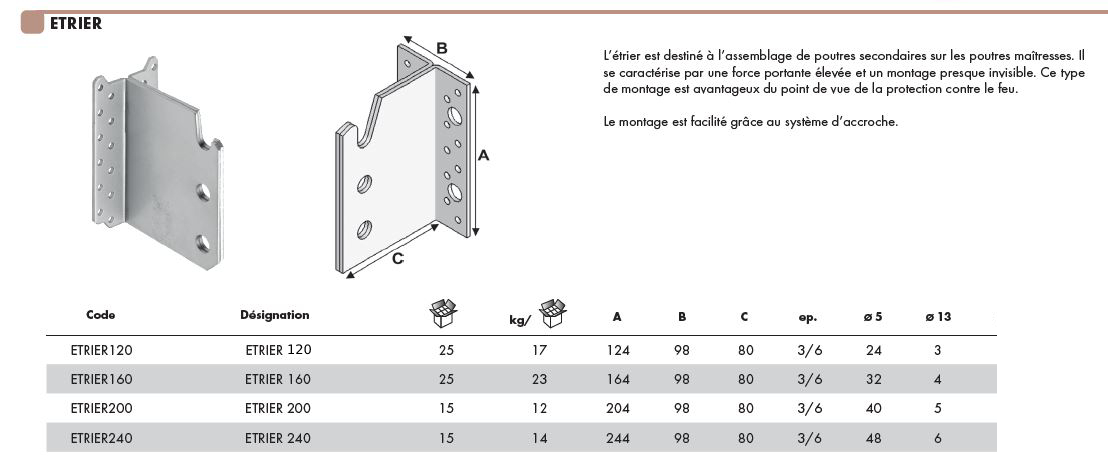 ETRIER

B

A

C

L'étrier est destiné à l'assemblage de poutres secondaires sur les poutres maîtresses. Il se caractérise par une force portante élevée et un montage presque invisible. Ce type de montage est avantageux du point de vue de la protection contre le feu.

Le montage est facilité grâce au système d'accroche.

| Code | Désignation | | kg/ | A | B | C | ep. | ø 5 | ø 13 |
|---|---|---|---|---|---|---|---|---|---|
| ETRIER120 | ETRIER 120 | 25 | 17 | 124 | 98 | 80 | 3/6 | 24 | 3 |
| ETRIER160 | ETRIER 160 | 25 | 23 | 164 | 98 | 80 | 3/6 | 32 | 4 |
| ETRIER200 | ETRIER 200 | 15 | 12 | 204 | 98 | 80 | 3/6 | 40 | 5 |
| ETRIER240 | ETRIER 240 | 15 | 14 | 244 | 98 | 80 | 3/6 | 48 | 6 |