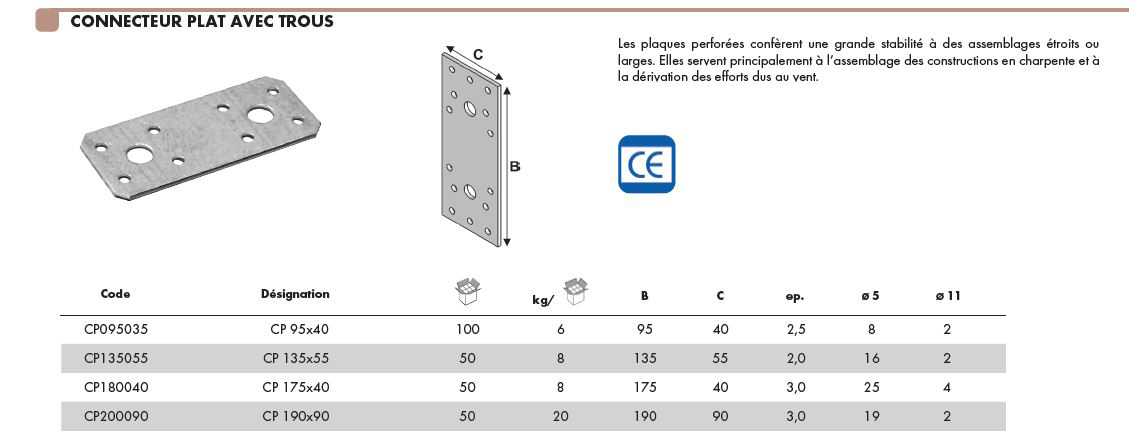 CONNECTEUR PLAT AVEC TROUS

C

B

Les plaques perforées confèrent une grande stabilité à des assemblages étroits ou larges. Elles servent principalement à l'assemblage des constructions en charpente et à la dérivation des efforts dus au vent.

CE

| Code | Désignation | | kg/ | B | C | ep. | ø 5 | ø 11 |
|---|---|---|---|---|---|---|---|---|
| CP095035 | CP 95x40 | 100 | 6 | 95 | 40 | 2,5 | 8 | 2 |
| CP135055 | CP 135x55 | 50 | 8 | 135 | 55 | 2,0 | 16 | 2 |
| CP180040 | CP 175x40 | 50 | 8 | 175 | 40 | 3,0 | 25 | 4 |
| CP200090 | CP 190x90 | 50 | 20 | 190 | 90 | 3,0 | 19 | 2 |