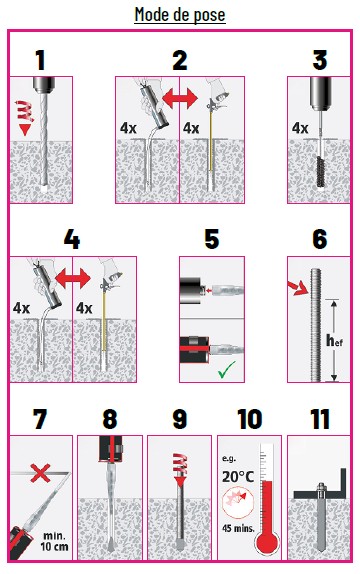 Mode de pose

1

2

4x

4x

3

4x

4

4x

4x

5

6

$h_{ef}$

7

min. 10 cm

8

9

10

e.g.

20°C

45 mins.

11