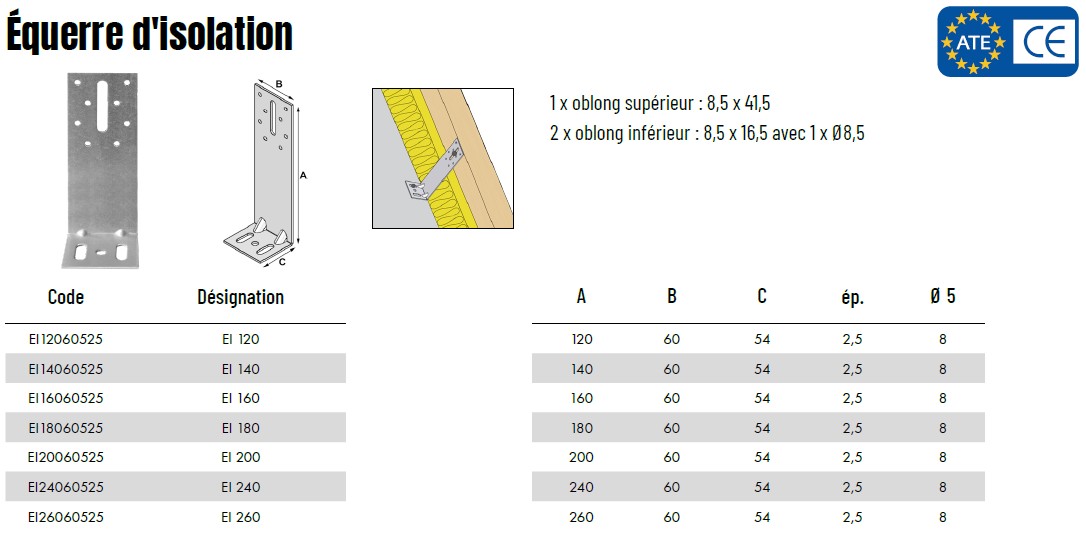 Équerre d'isolation

ATE CE

B
A
C

1 x oblong supérieur : 8,5 x 41,5
2 x oblong inférieur : 8,5 x 16,5 avec 1 x Ø8,5

| Code | Désignation | A | B | C | ép. | Ø 5 |
|---|---|---|---|---|---|---|
| EI12060525 | EI 120 | 120 | 60 | 54 | 2,5 | 8 |
| EI14060525 | EI 140 | 140 | 60 | 54 | 2,5 | 8 |
| EI16060525 | EI 160 | 160 | 60 | 54 | 2,5 | 8 |
| EI18060525 | EI 180 | 180 | 60 | 54 | 2,5 | 8 |
| EI20060525 | EI 200 | 200 | 60 | 54 | 2,5 | 8 |
| EI24060525 | EI 240 | 240 | 60 | 54 | 2,5 | 8 |
| EI26060525 | EI 260 | 260 | 60 | 54 | 2,5 | 8 |