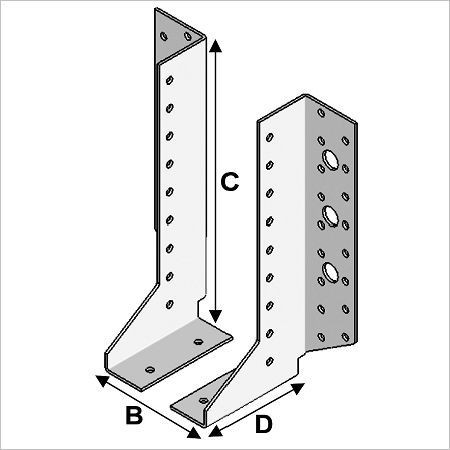 C

B

D