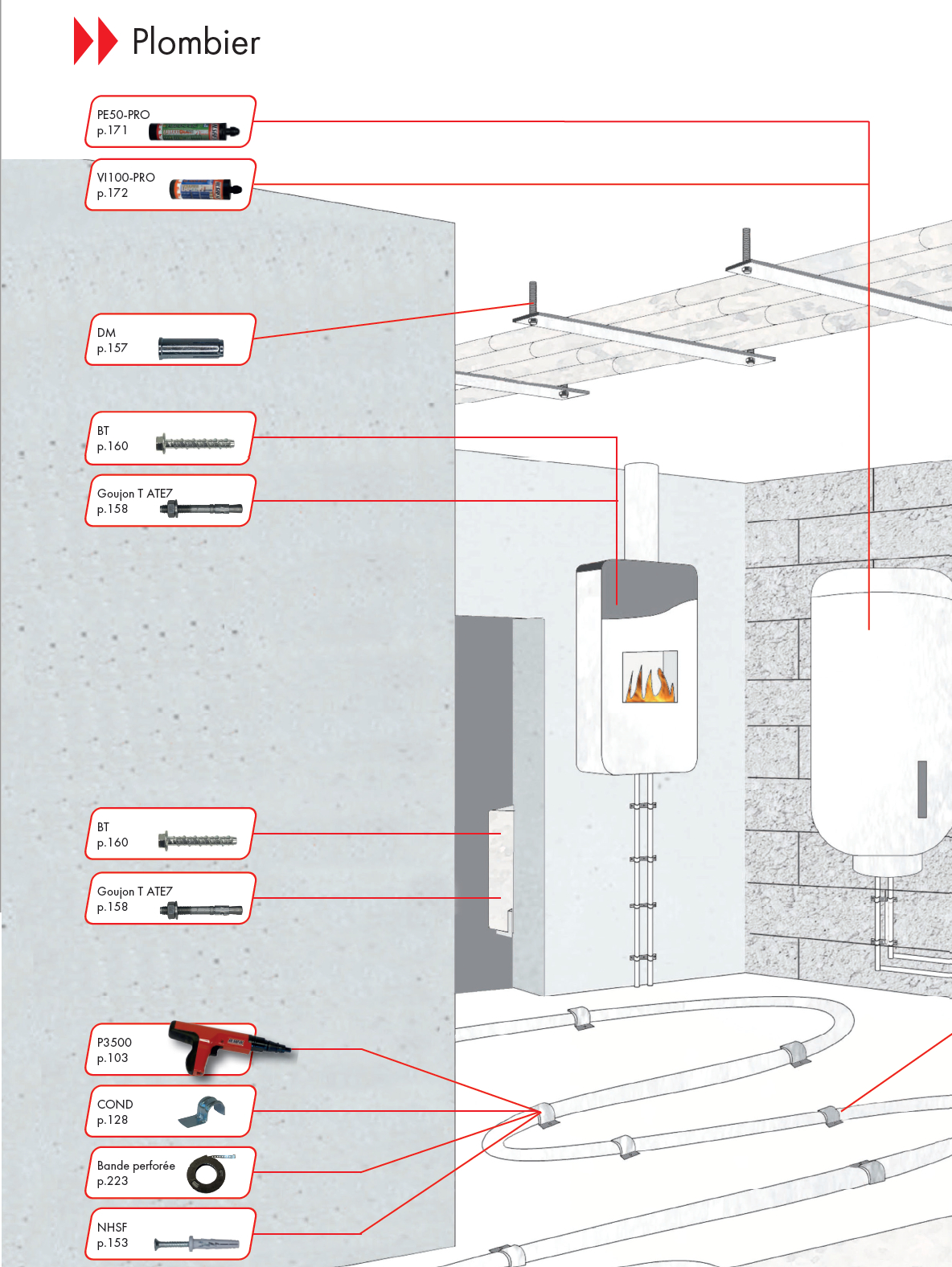 Plombier

PE50-PRO
p.171

VI100-PRO
p.172

DM
p.157

BT
p.160

Goujon T ATE7
p.158

BT
p.160

Goujon T ATE7
p.158

P3500
p.103

COND
p.128

Bande perforée
p.223

NHSF
p.153