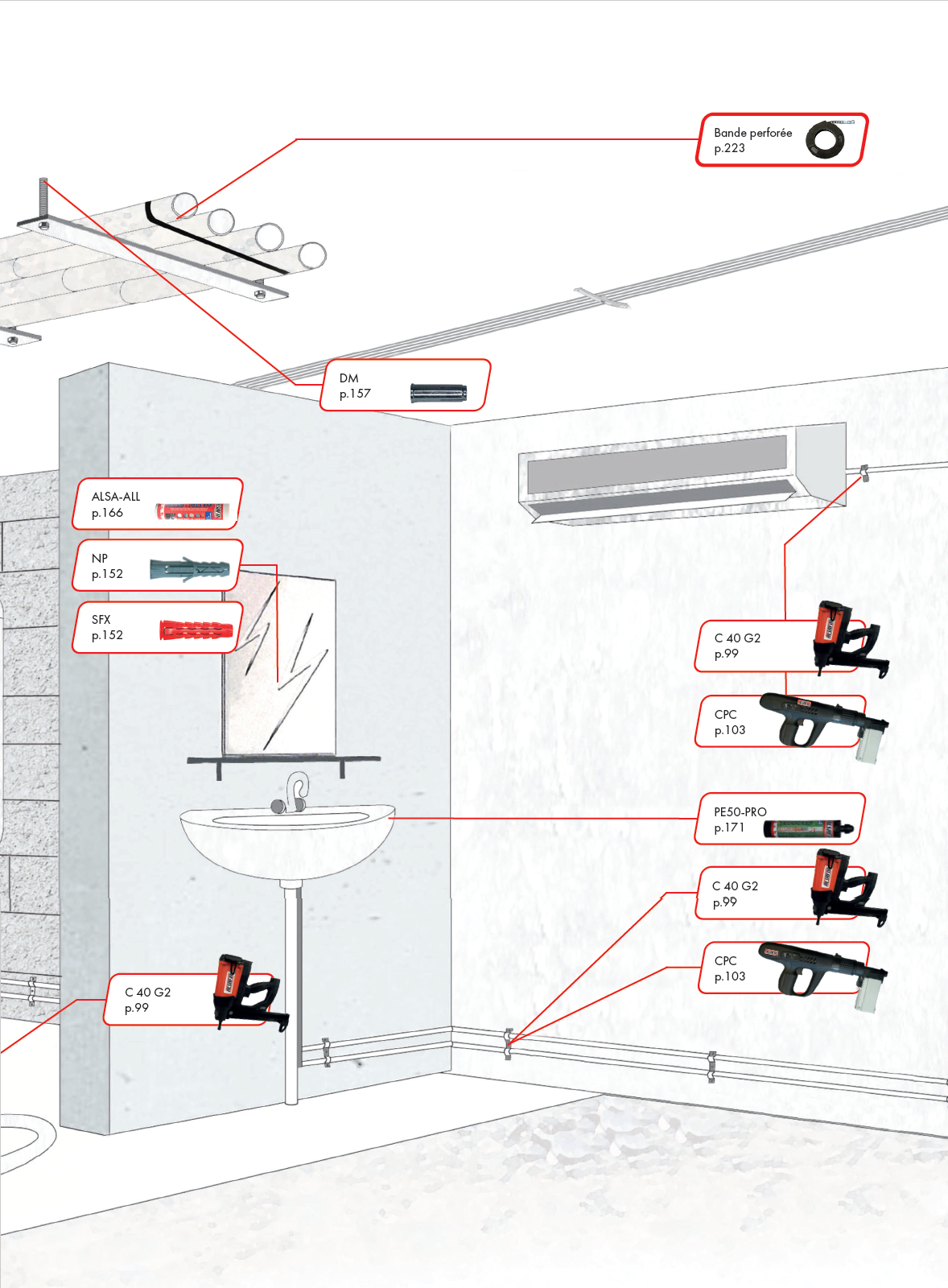 Bande perforée
p.223

DM
p.157

ALSA-ALL
p.166

NP
p.152

SFX
p.152

C 40 G2
p.99

CPC
p.103

PE50-PRO
p.171

C 40 G2
p.99

CPC
p.103

C 40 G2
p.99