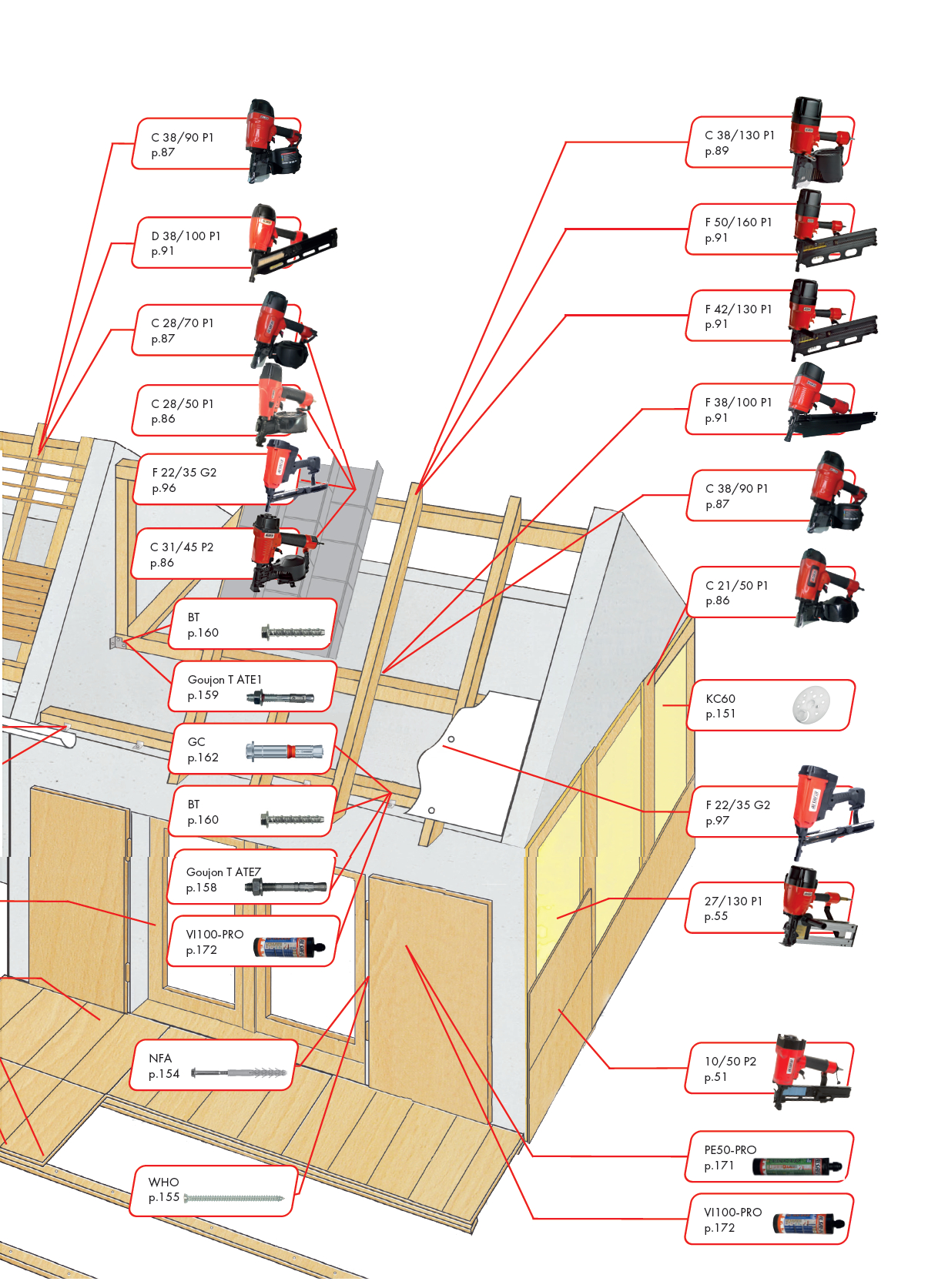 C 38/90 P1
p.87

D 38/100 P1
p.91

C 28/70 P1
p.87

C 28/50 P1
p.86

F 22/35 G2
p.96

C 31/45 P2
p.86

BT
p.160

Goujon T ATE1
p.159

GC
p.162

BT
p.160

Goujon T ATE7
p.158

VI100-PRO
p.172

NFA
p.154

WHO
p.155

C 38/130 P1
p.89

F 50/160 P1
p.91

F 42/130 P1
p.91

F 38/100 P1
p.91

C 38/90 P1
p.87

C 21/50 P1
p.86

KC60
p.151

F 22/35 G2
p.97

27/130 P1
p.55

10/50 P2
p.51

PE50-PRO
p.171

VI100-PRO
p.172