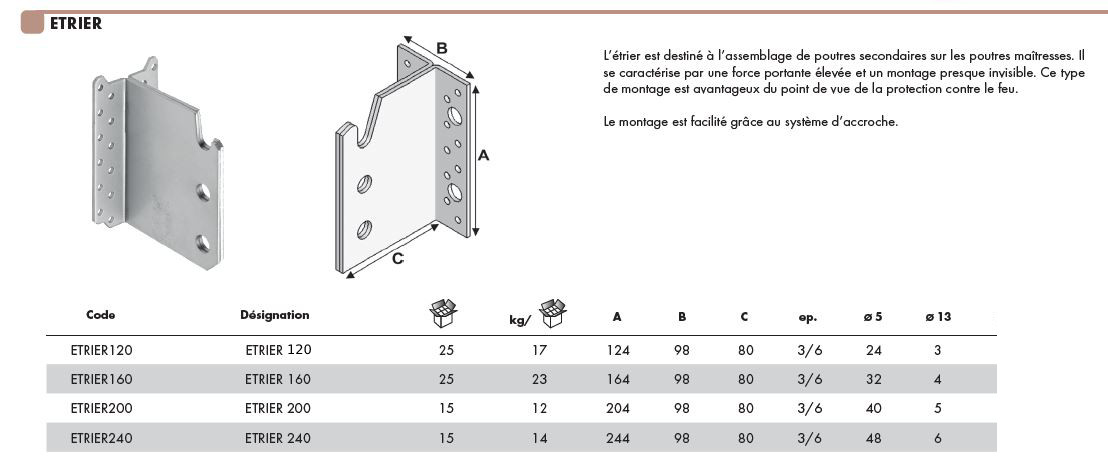 ETRIER

B

A

C

L'étrier est destiné à l'assemblage de poutres secondaires sur les poutres maîtresses. Il se caractérise par une force portante élevée et un montage presque invisible. Ce type de montage est avantageux du point de vue de la protection contre le feu.

Le montage est facilité grâce au système d'accroche.

| Code | Désignation | | kg/ | A | B | C | ep. | ø 5 | ø 13 |
|---|---|---|---|---|---|---|---|---|---|
| ETRIER120 | ETRIER 120 | 25 | 17 | 124 | 98 | 80 | 3/6 | 24 | 3 |
| ETRIER160 | ETRIER 160 | 25 | 23 | 164 | 98 | 80 | 3/6 | 32 | 4 |
| ETRIER200 | ETRIER 200 | 15 | 12 | 204 | 98 | 80 | 3/6 | 40 | 5 |
| ETRIER240 | ETRIER 240 | 15 | 14 | 244 | 98 | 80 | 3/6 | 48 | 6 |